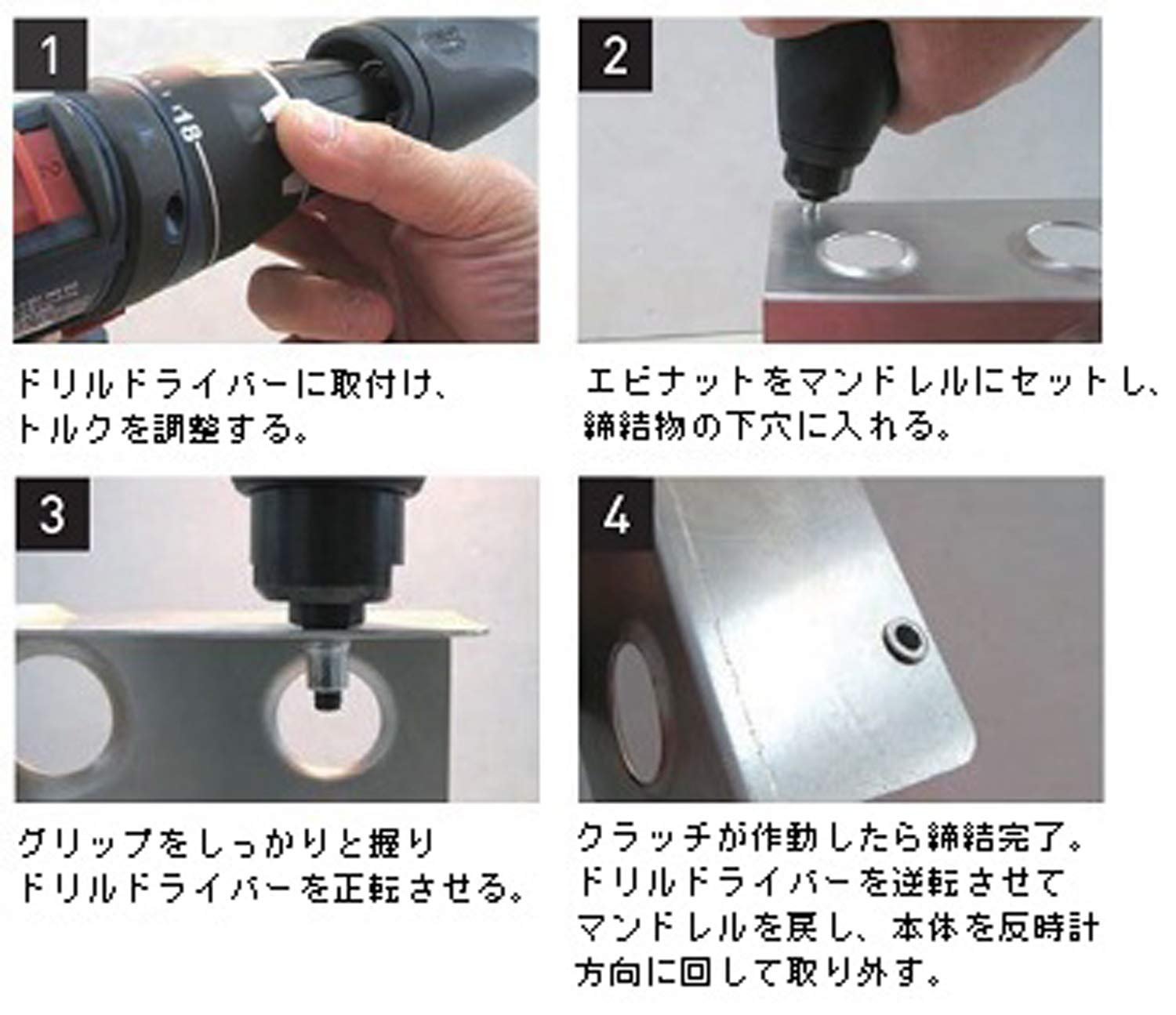 1

ドリルドライバーに取付け、トルクを調整する。

2

エビナットをマンドレルにセットし、締結物の下穴に入れる。

3

グリップをしっかりと握りドリルドライバーを正転させる。

4

クラッチが作動したら締結完了。ドリルドライバーを逆転させてマンドレルを戻し、本体を反時計方向に回して取り外す。