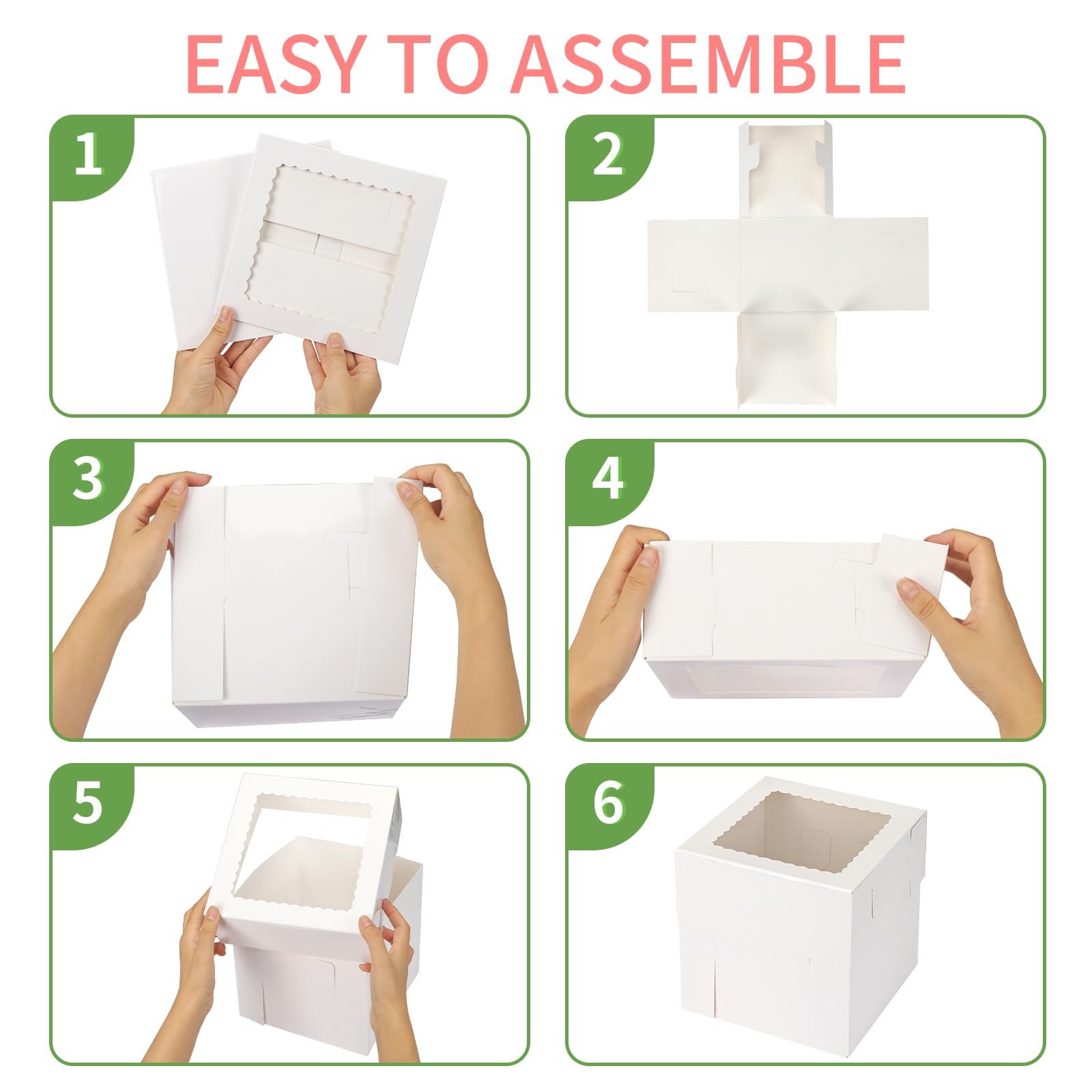 EASY TO ASSEMBLE

1

2

3

4

5

6