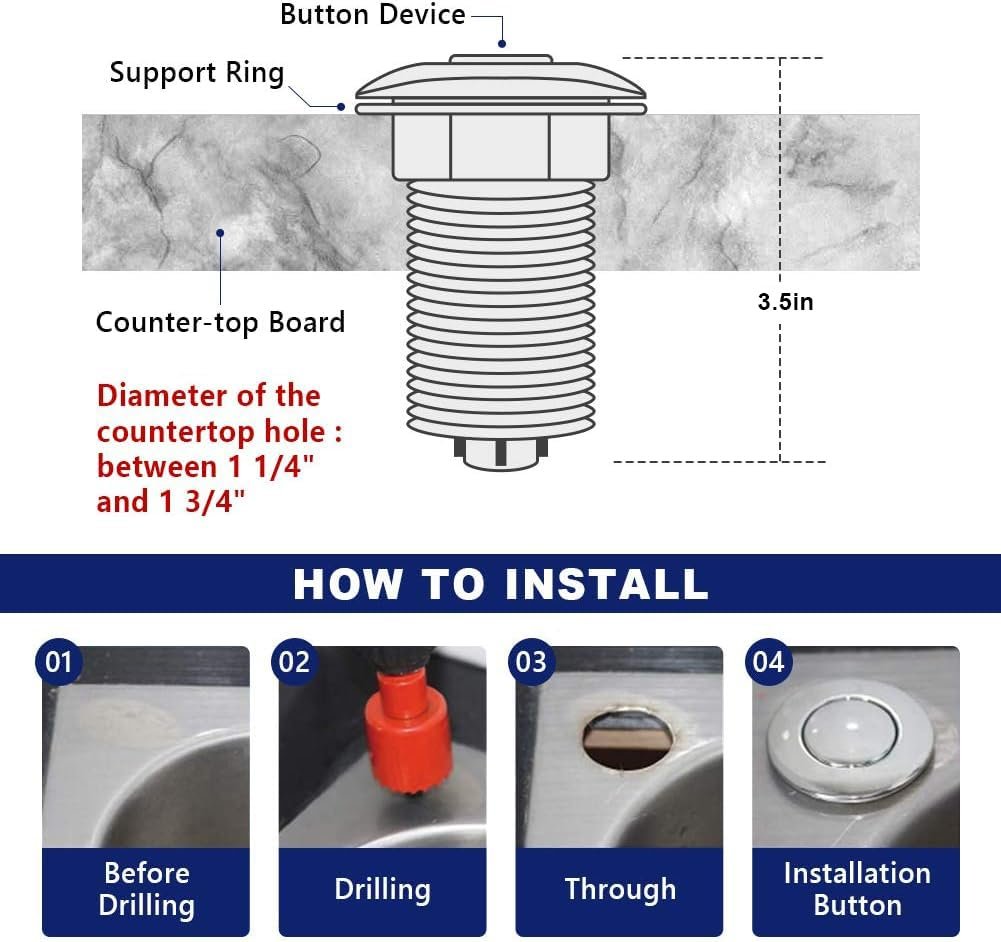 Button Device

Support Ring

Counter-top Board

3.5in

Diameter of the countertop hole : between 1 1/4" and 1 3/4"

HOW TO INSTALL

01
Before Drilling

02
Drilling

03
Through

04
Installation Button