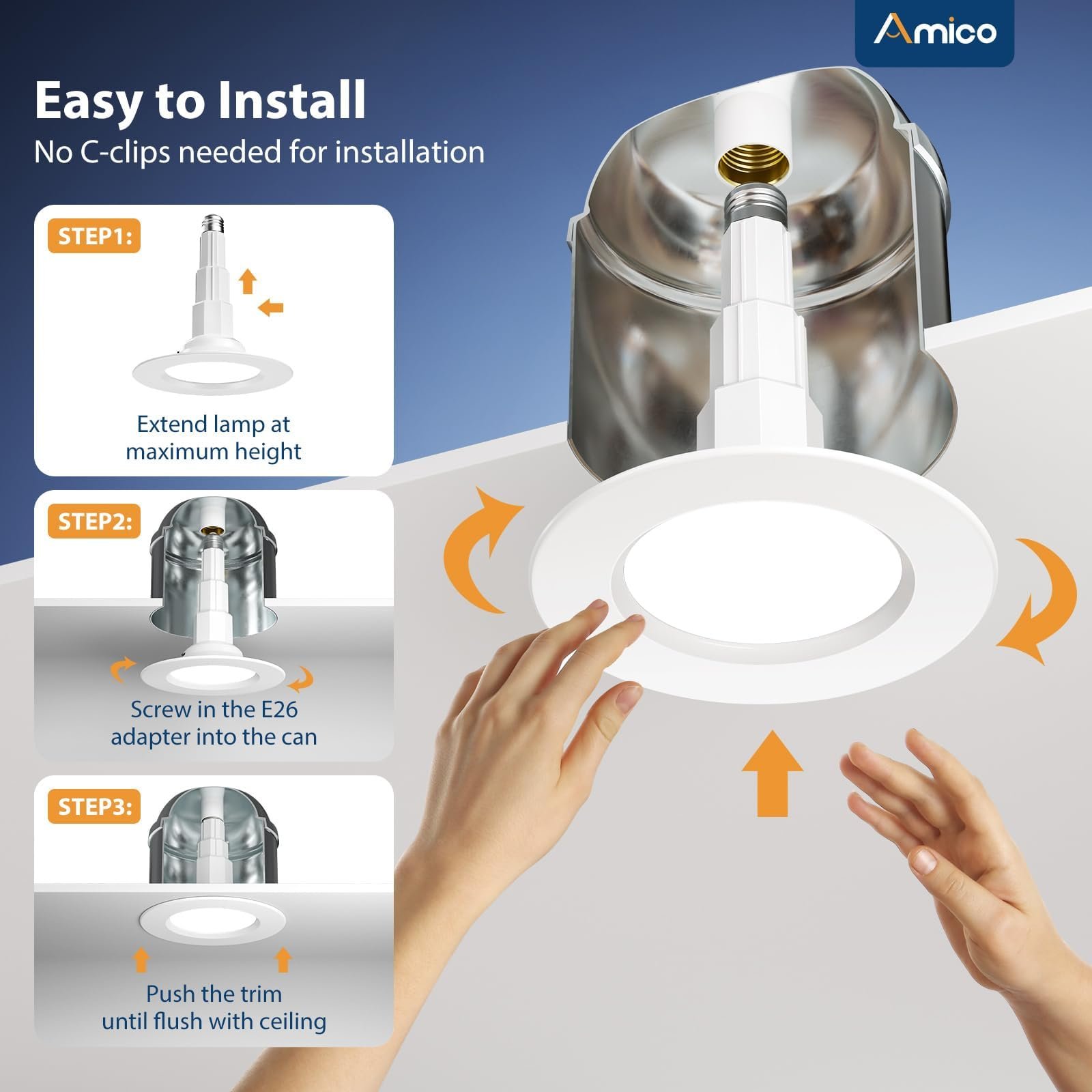 Amico

Easy to Install
No C-clips needed for installation

STEP1:
Extend lamp at maximum height

STEP2:
Screw in the E26 adapter into the can

STEP3:
Push the trim until flush with ceiling