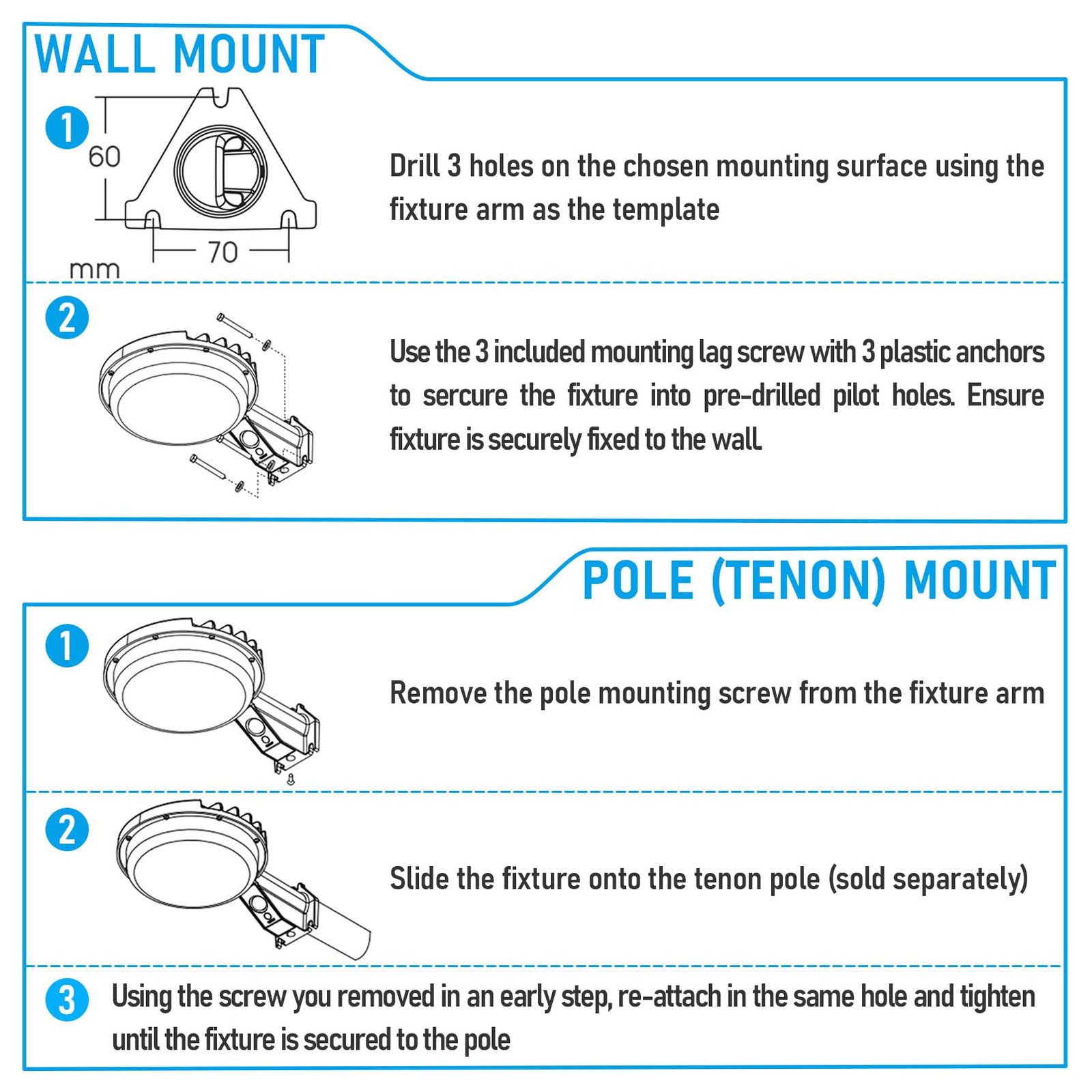 WALL MOUNT

1

60

70

mm

Drill 3 holes on the chosen mounting surface using the fixture arm as the template

2

Use the 3 included mounting lag screw with 3 plastic anchors to sercure the fixture into pre-drilled pilot holes. Ensure fixture is securely fixed to the wall.

POLE (TENON) MOUNT

1

Remove the pole mounting screw from the fixture arm

2

Slide the fixture onto the tenon pole (sold separately)

3

Using the screw you removed in an early step, re-attach in the same hole and tighten until the fixture is secured to the pole