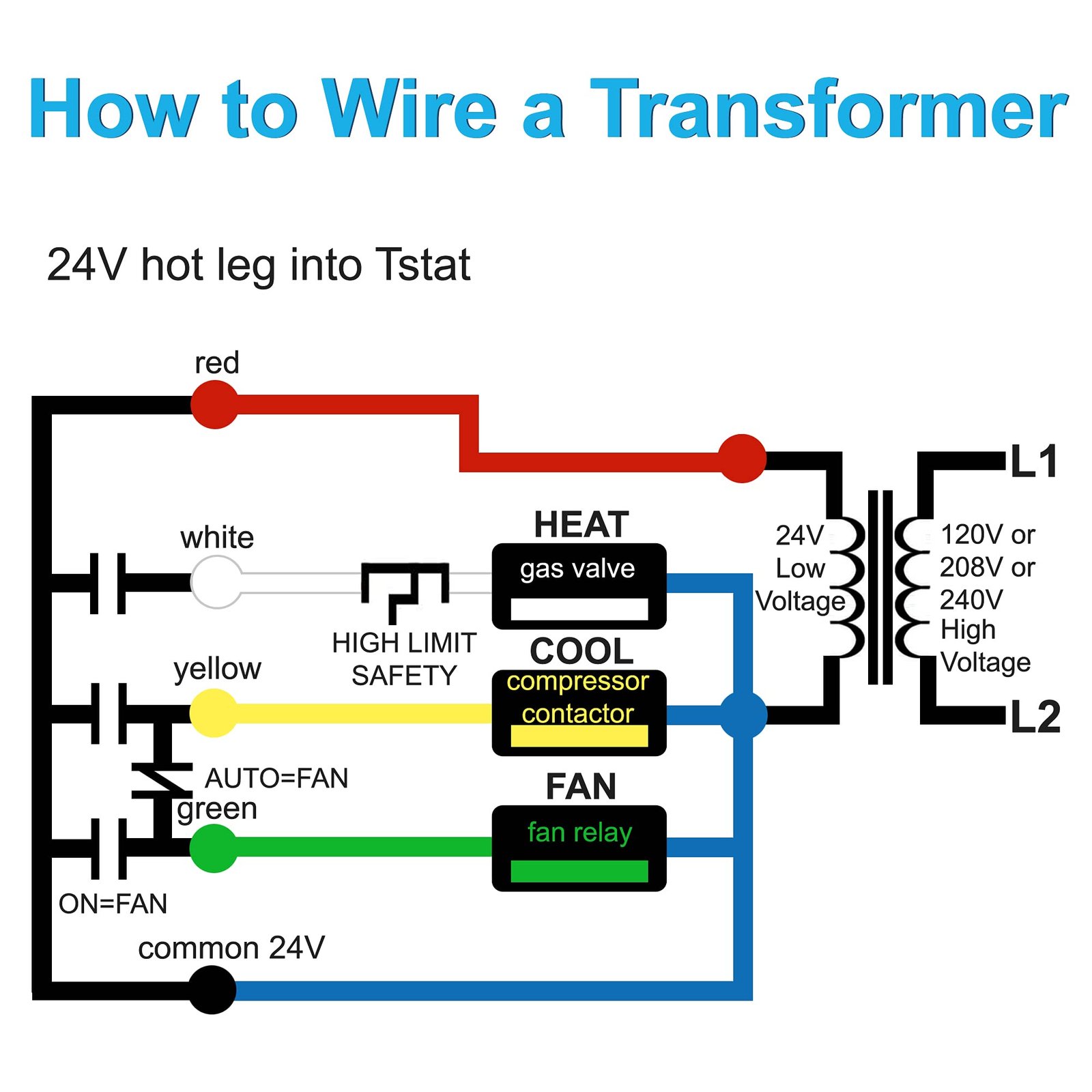 How to Wire a Transformer

24V hot leg into Tstat

red

L1

white

HEAT

gas valve

24V Low Voltage

120V or 208V or 240V High Voltage

HIGH LIMIT SAFETY

yellow

COOL

compressor contactor

L2

AUTO=FAN

green

FAN

fan relay

ON=FAN

common 24V