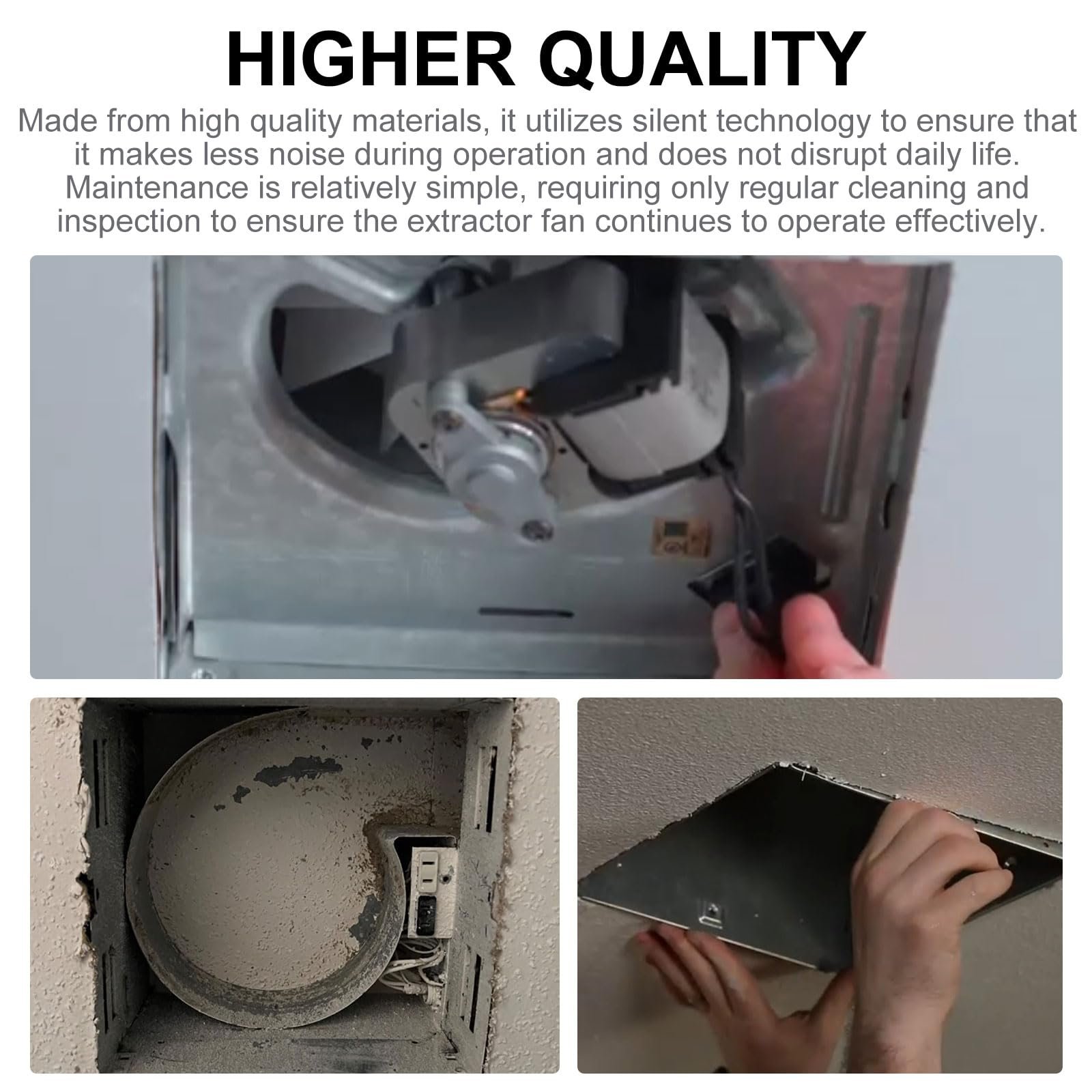 HIGHER QUALITY

Made from high quality materials, it utilizes silent technology to ensure that it makes less noise during operation and does not disrupt daily life. Maintenance is relatively simple, requiring only regular cleaning and inspection to ensure the extractor fan continues to operate effectively.