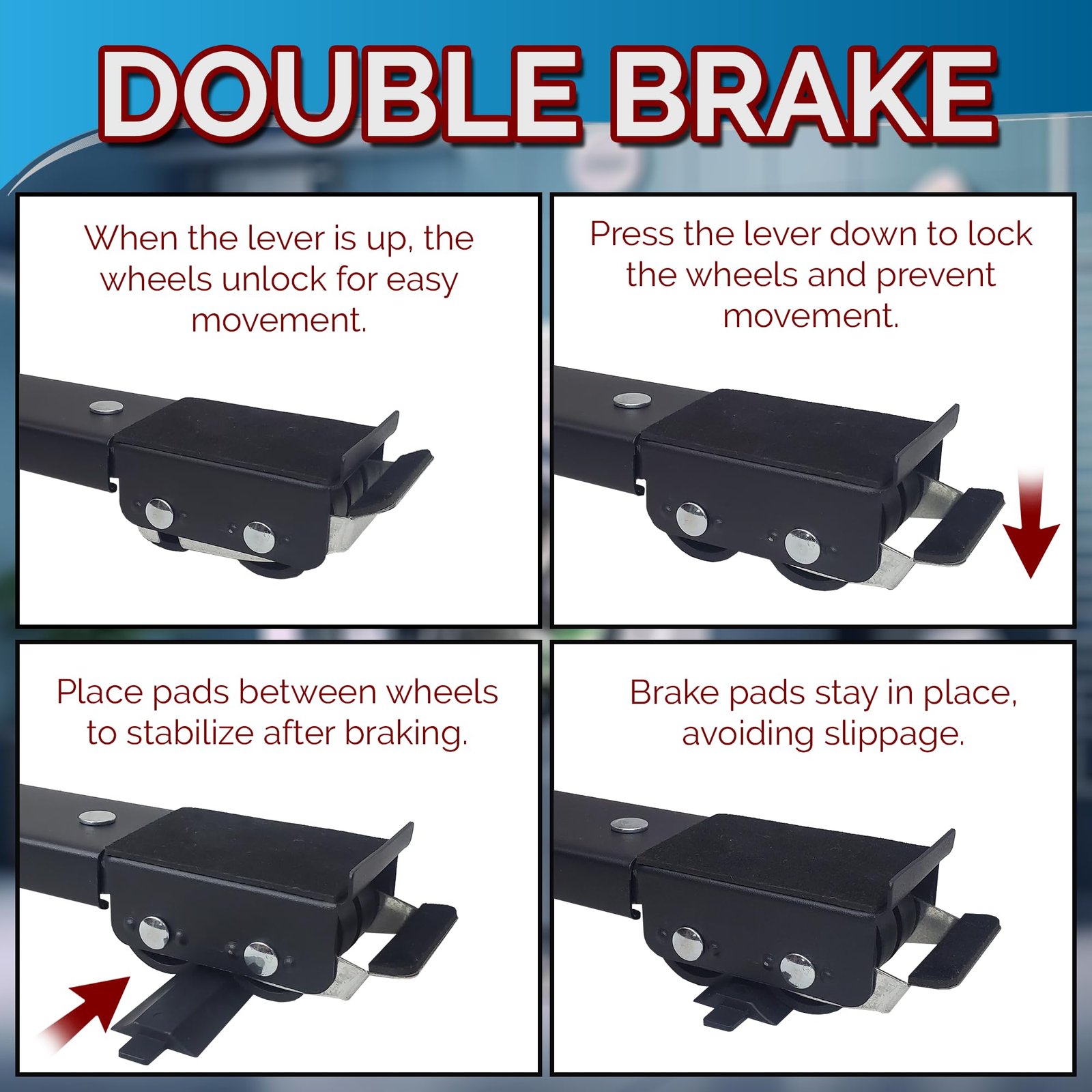 DOUBLE BRAKE

When the lever is up, the wheels unlock for easy movement.

Press the lever down to lock the wheels and prevent movement.

Place pads between wheels to stabilize after braking.

Brake pads stay in place, avoiding slippage.