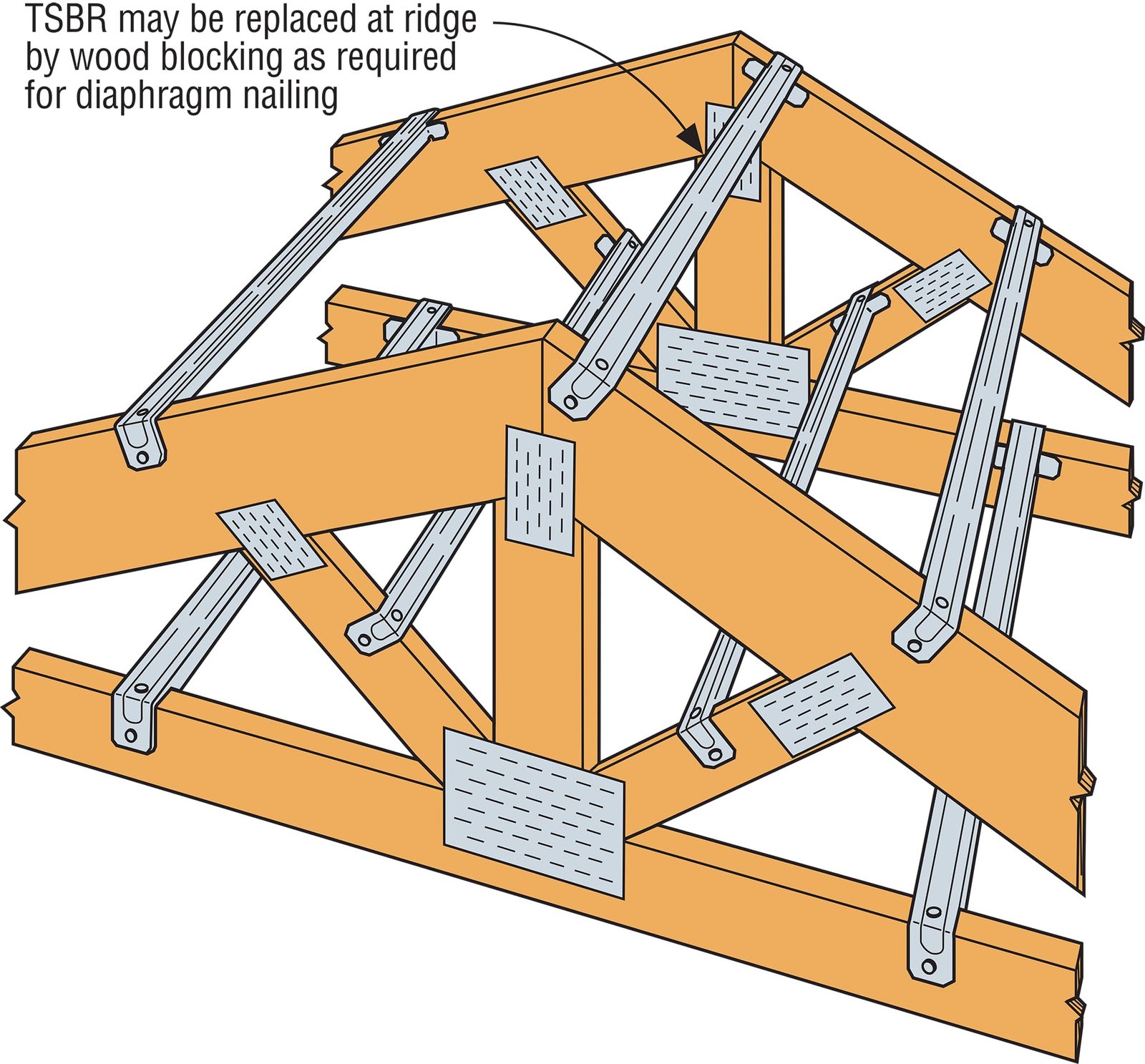 TSBR may be replaced at ridge by wood blocking as required for diaphragm nailing